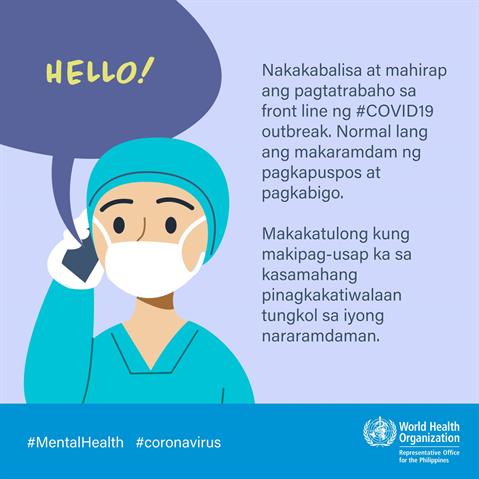 HELLO!

Nakakabalisa at mahirap ang pagtatrabaho sa front line ng #COVID19 outbreak. Normal lang ang makaramdam ng pagkapuspos at pagkabigo.

Makakatulong kung makipag-usap ka sa kasamahang pinagkakatiwalaan tungkol sa iyong nararamdaman.

#MentalHealth #coronavirus

World Health Organization
Representative Office for the Philippines