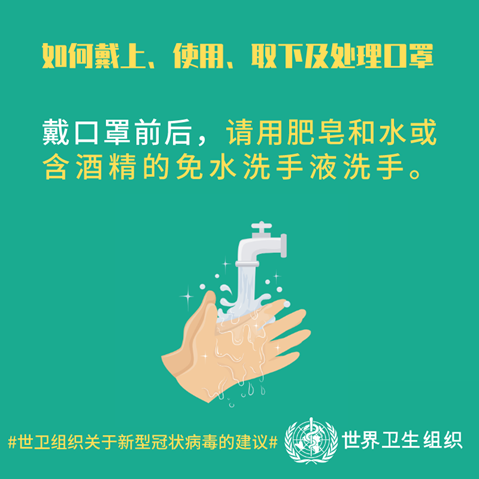 如何戴上、使用、取下及处理口罩

戴口罩前后，请用肥皂和水或含酒精的免水洗手液洗手。

#世卫组织关于新型冠状病毒的建议#

世界卫生组织