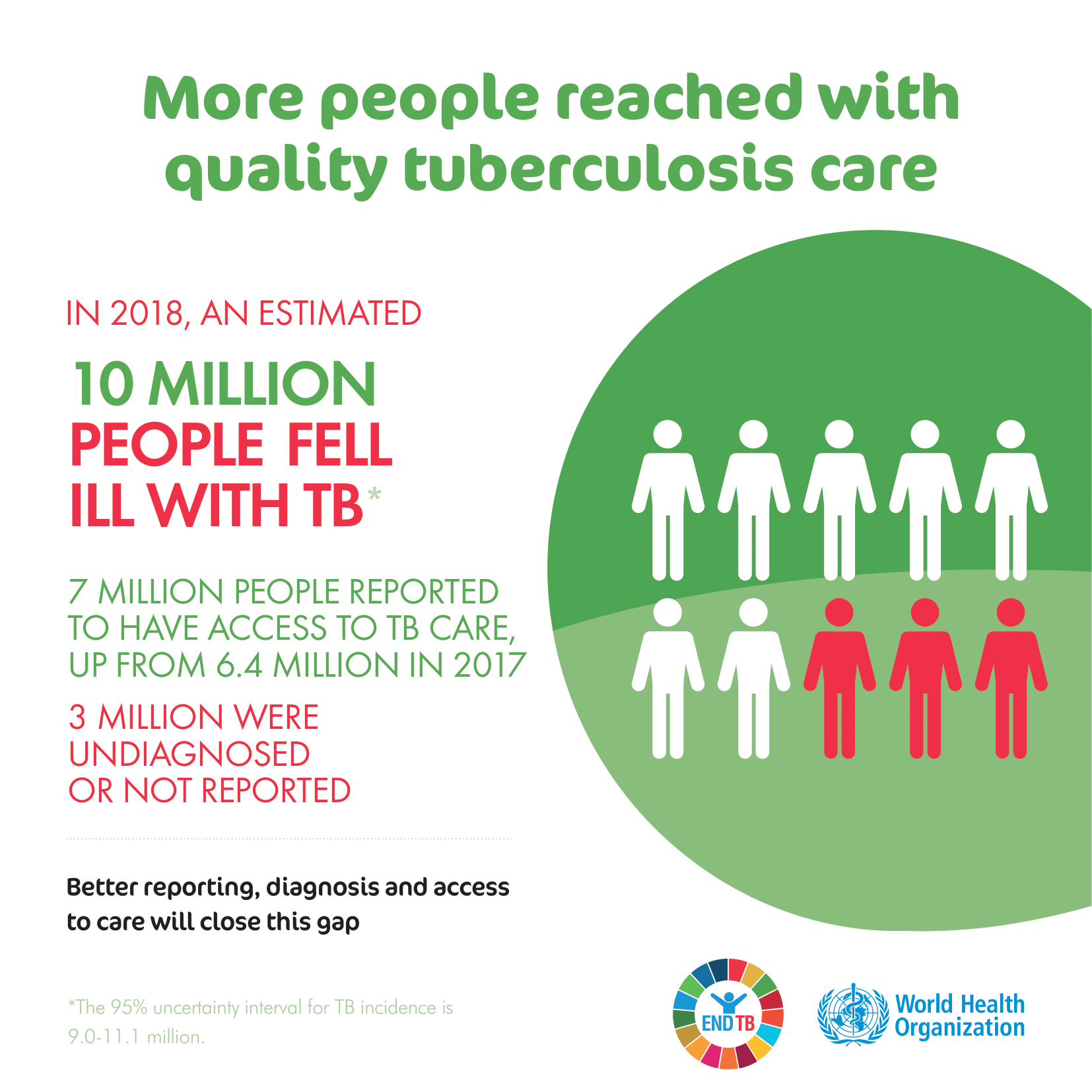 More people reached with quality tuberculosis care

IN 2018, AN ESTIMATED

10 MILLION PEOPLE FELL ILL WITH TB*

7 MILLION PEOPLE REPORTED TO HAVE ACCESS TO TB CARE, UP FROM 6.4 MILLION IN 2017

3 MILLION WERE UNDIAGNOSED OR NOT REPORTED

Better reporting, diagnosis and access to care will close this gap

*The 95% uncertainty interval for TB incidence is 9.0-11.1 million.

END TB

World Health Organization